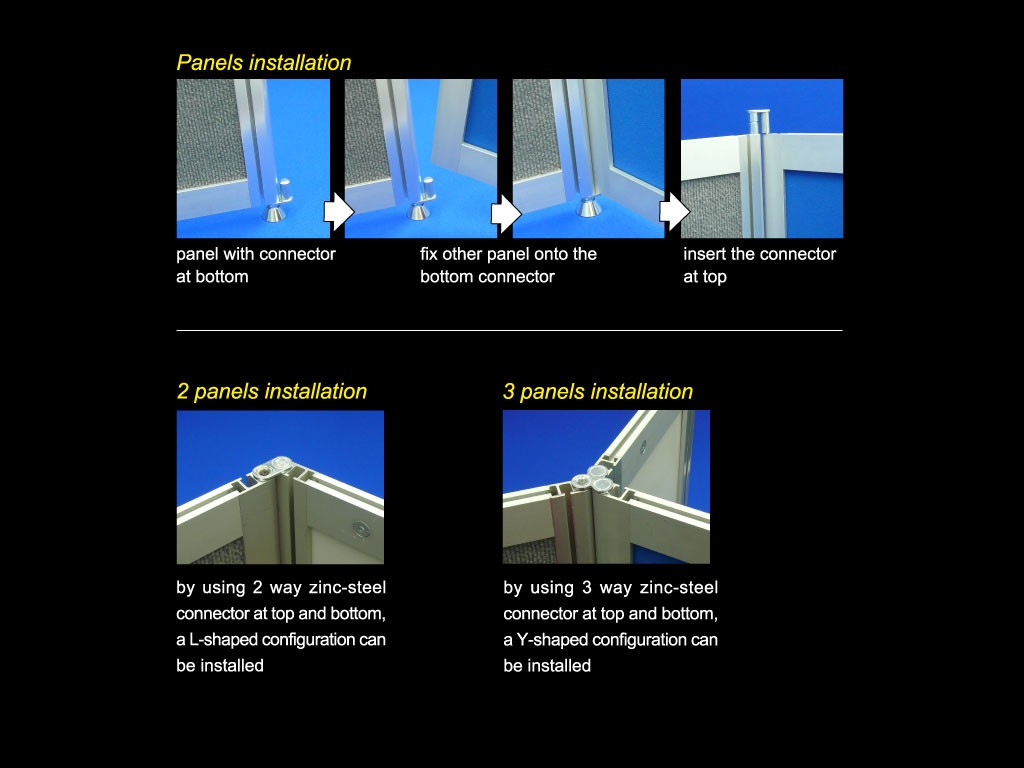 Panels installation

panel with connector at bottom

fix other panel onto the bottom connector

insert the connector at top

2 panels installation

by using 2 way zinc-steel connector at top and bottom, a L-shaped configuration can be installed

3 panels installation

by using 3 way zinc-steel connector at top and bottom, a Y-shaped configuration can be installed