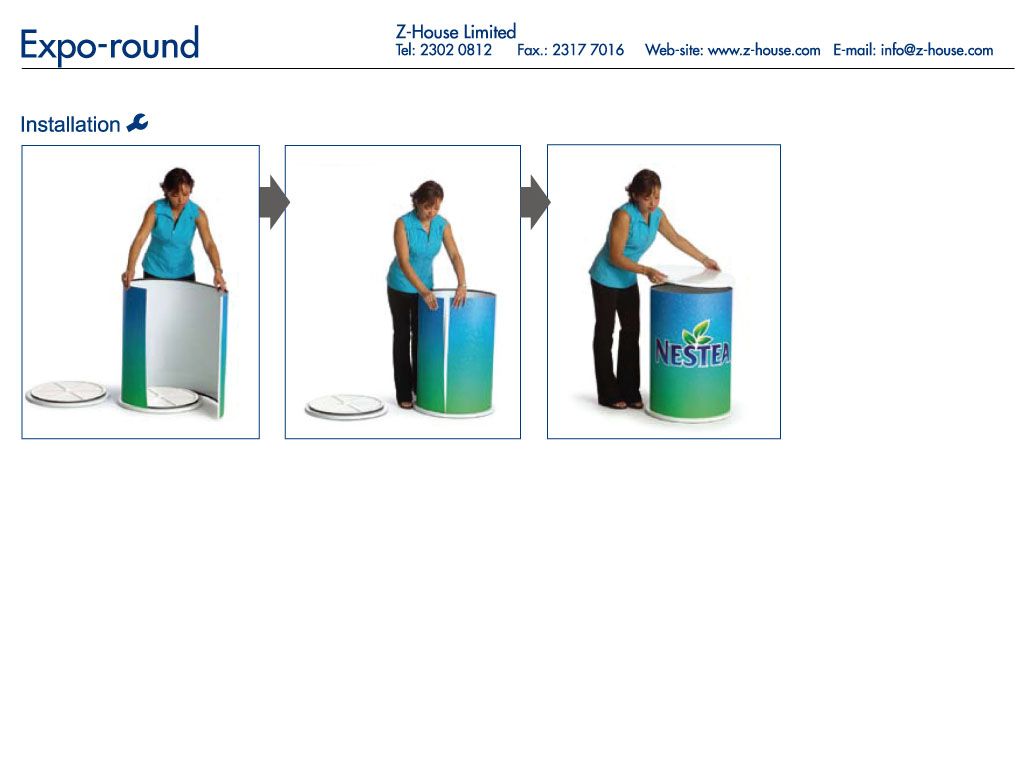 Expo-round

Z-House Limited
Tel: 2302 0812 Fax.: 2317 7016 Web-site: www.z-house.com E-mail: info@z-house.com

Installation

NESTEA