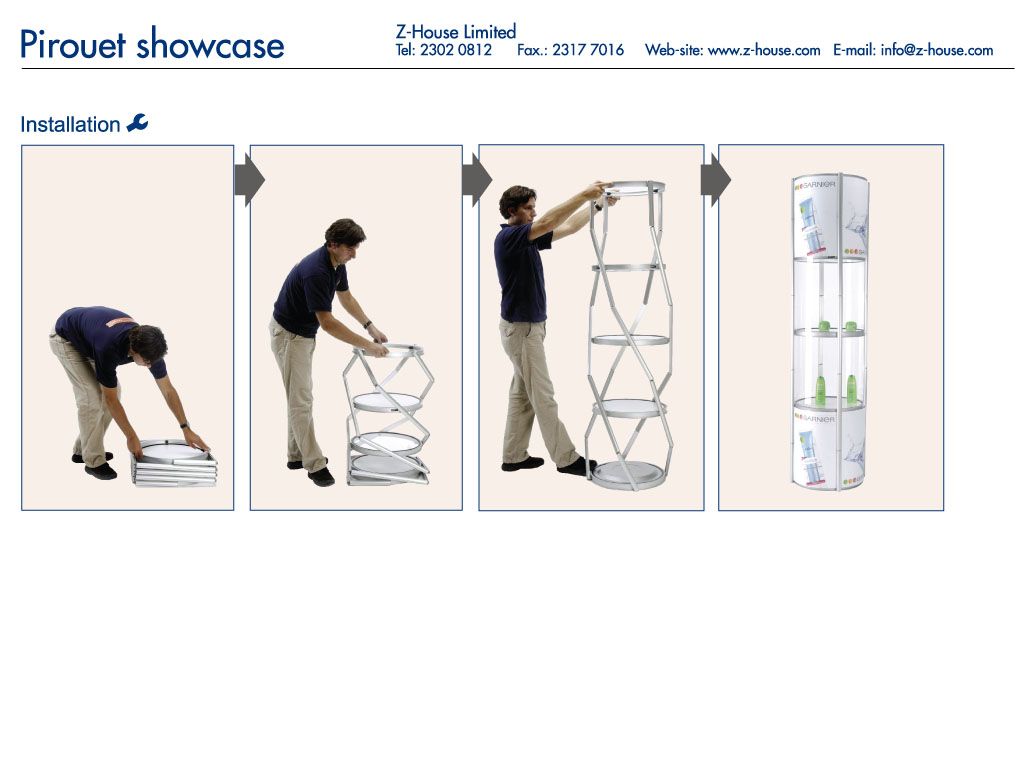 Pirouet showcase

Z-House Limited
Tel: 2302 0812 Fax.: 2317 7016 Web-site: www.z-house.com E-mail: info@z-house.com

Installation

GARNIER

GARNIER