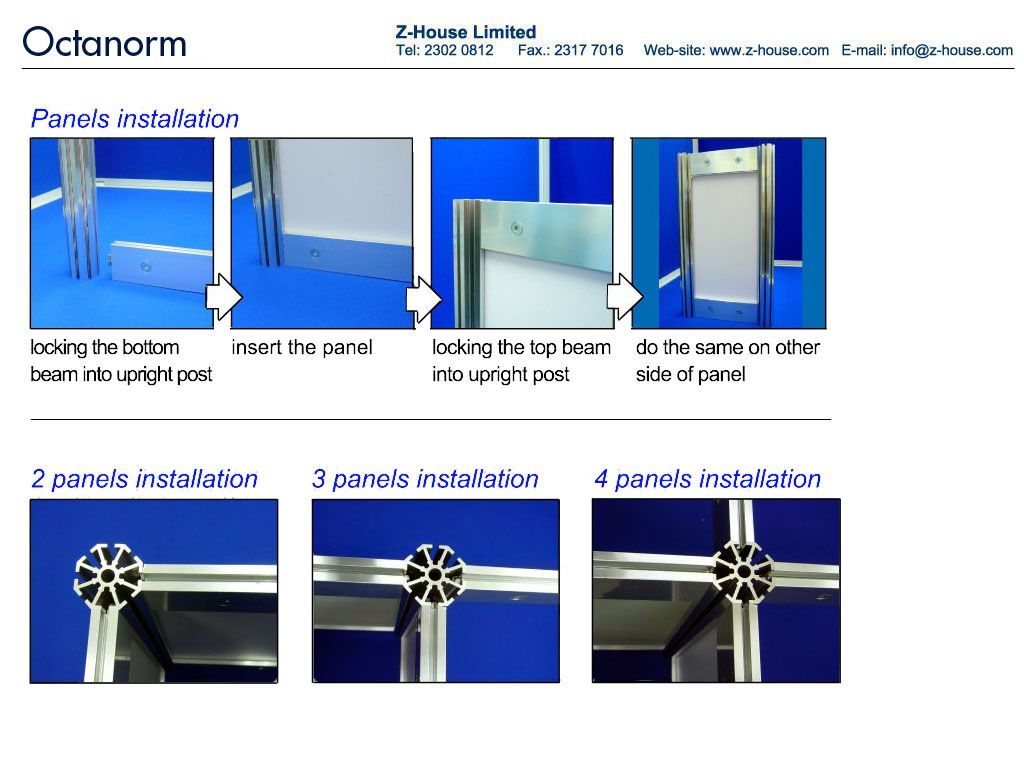 Octanorm

Z-House Limited
Tel: 2302 0812 Fax.: 2317 7016 Web-site: www.z-house.com E-mail: info@z-house.com

Panels installation

locking the bottom beam into upright post

insert the panel

locking the top beam into upright post

do the same on other side of panel

2 panels installation

3 panels installation

4 panels installation