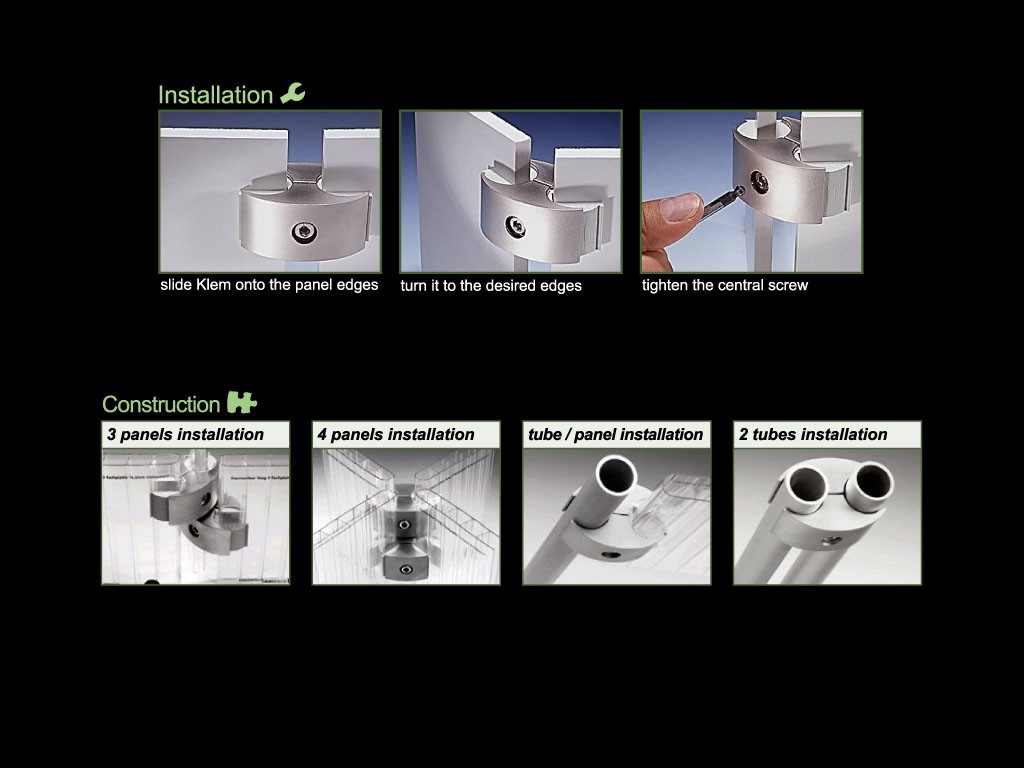 Installation

slide Klem onto the panel edges

turn it to the desired edges

tighten the central screw

Construction

3 panels installation

4 panels installation

tube / panel installation

2 tubes installation