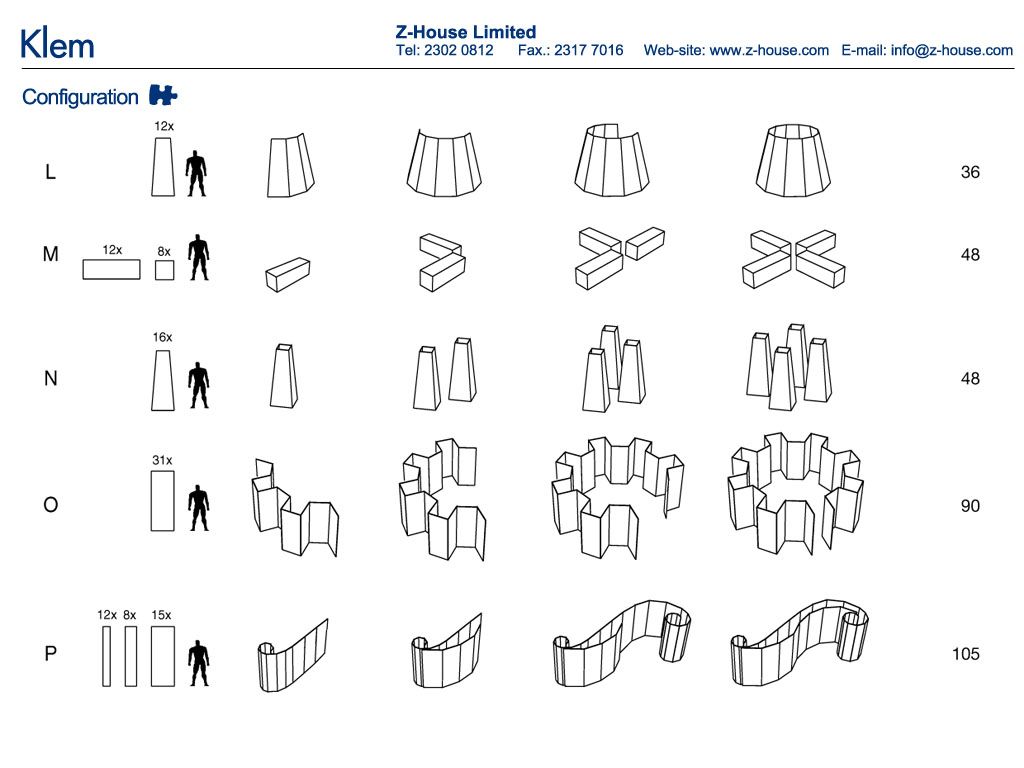 Klem

Z-House Limited
Tel: 2302 0812 Fax.: 2317 7016 Web-site: www.z-house.com E-mail: info@z-house.com

Configuration

L 12x 36

M 12x 8x 48

N 16x 48

O 31x 90

P 12x 8x 15x 105