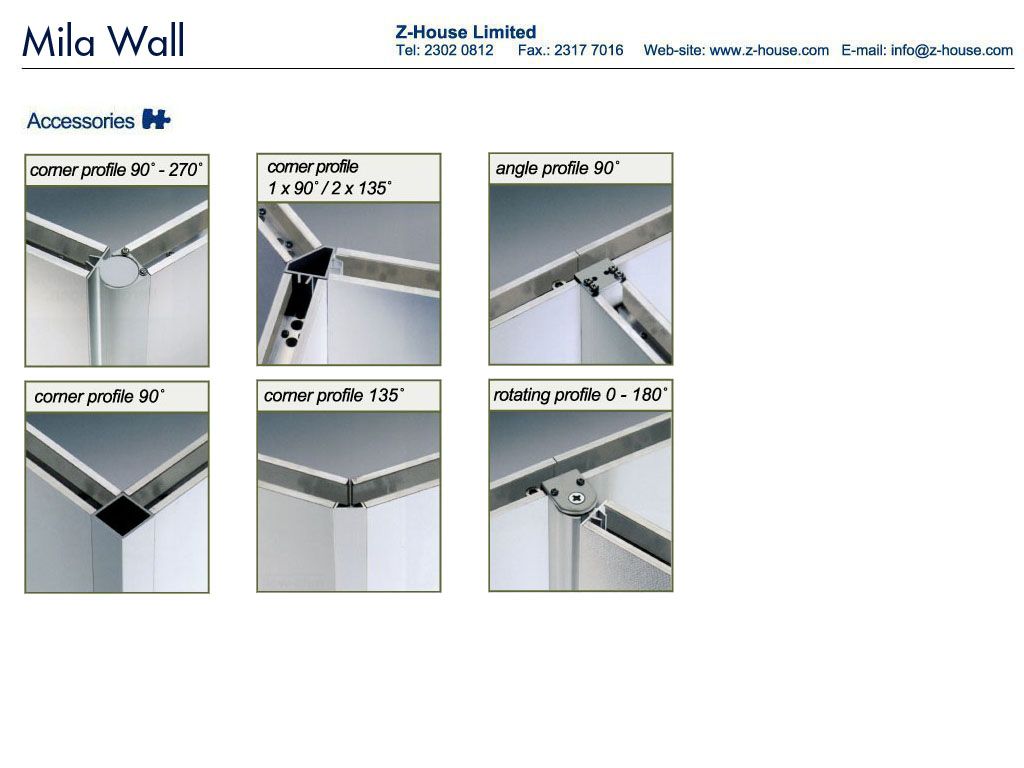 Mila Wall

Z-House Limited
Tel: 2302 0812 Fax.: 2317 7016 Web-site: www.z-house.com E-mail: info@z-house.com

Accessories

corner profile 90˚ - 270˚

corner profile
1 x 90˚ / 2 x 135˚

angle profile 90˚

corner profile 90˚

corner profile 135˚

rotating profile 0 - 180˚