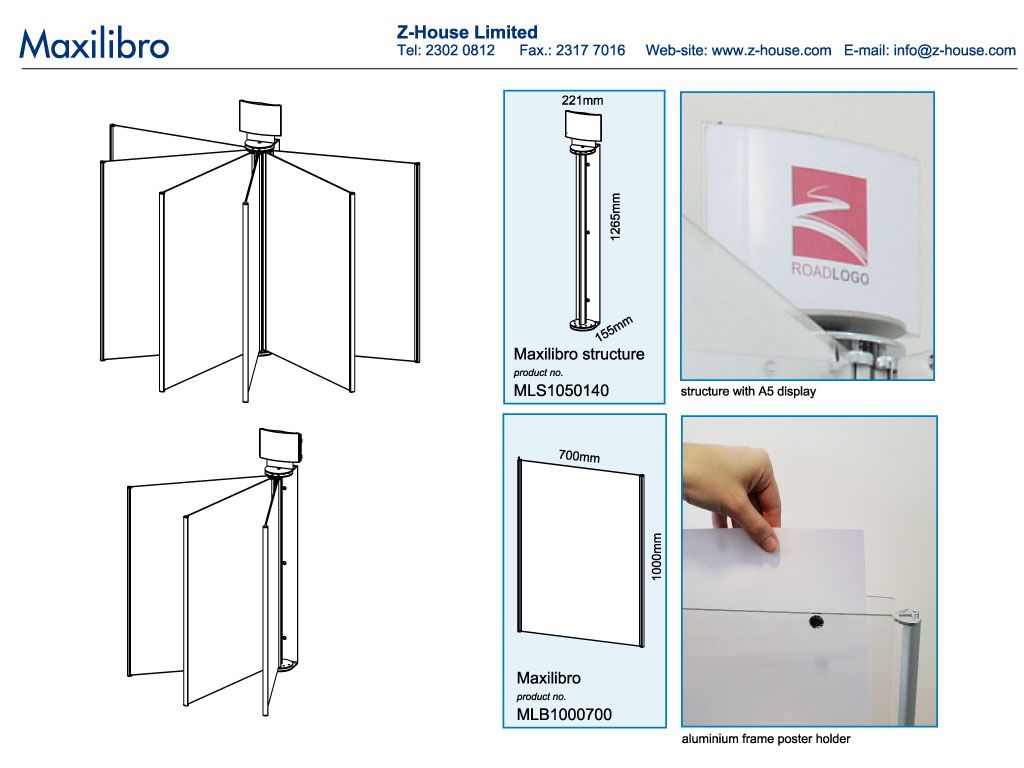 Maxilibro

Z-House Limited
Tel: 2302 0812 Fax.: 2317 7016 Web-site: www.z-house.com E-mail: info@z-house.com

221mm
1265mm
155mm
Maxilibro structure
product no.
MLS1050140

ROADLOGO

structure with A5 display

700mm
1000mm
Maxilibro
product no.
MLB1000700

aluminium frame poster holder