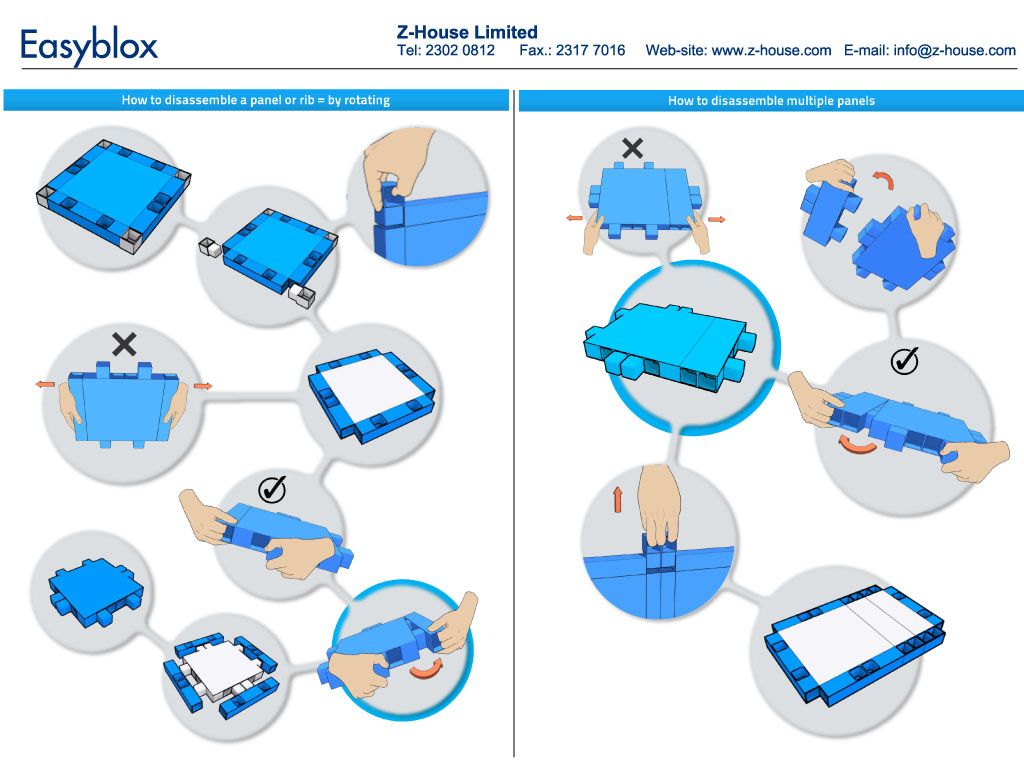 Easyblox

Z-House Limited
Tel: 2302 0812 Fax.: 2317 7016 Web-site: www.z-house.com E-mail: info@z-house.com

How to disassemble a panel or rib = by rotating

How to disassemble multiple panels