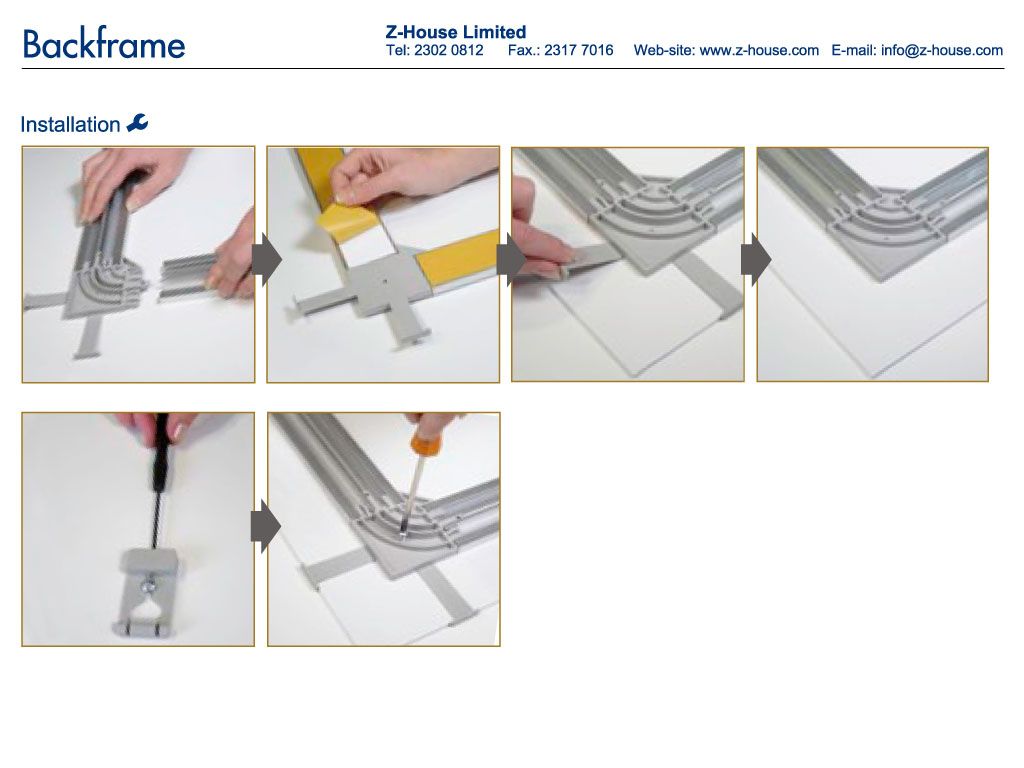 Backframe

Z-House Limited
Tel: 2302 0812 Fax.: 2317 7016 Web-site: www.z-house.com E-mail: info@z-house.com

Installation