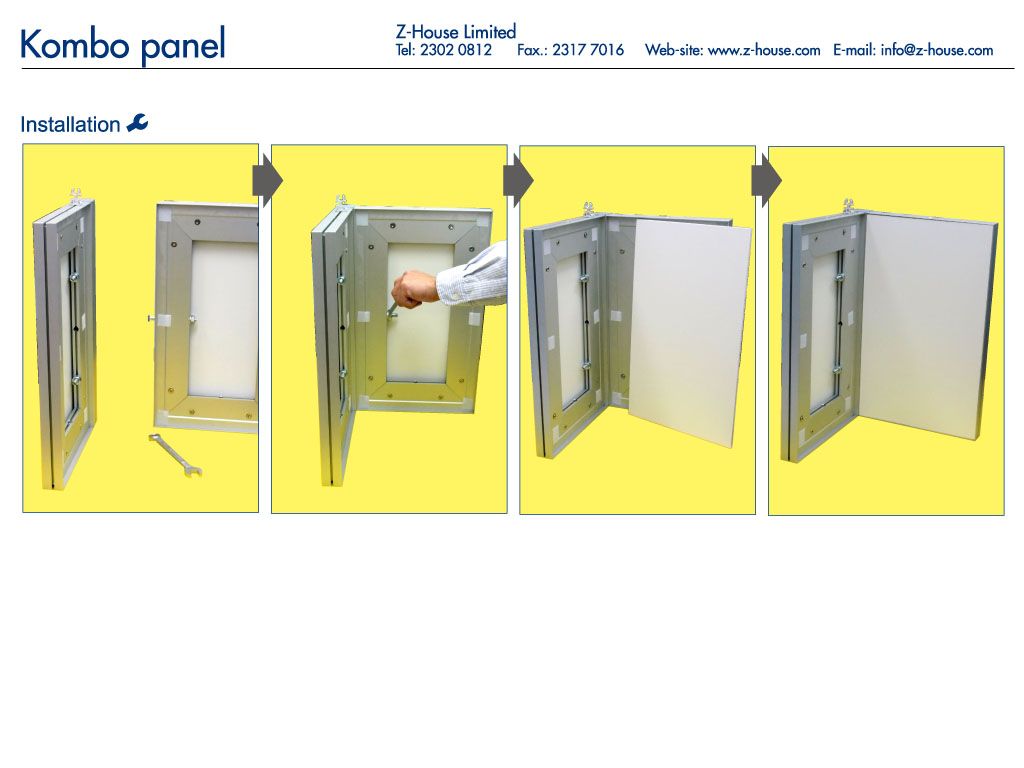 Kombo panel

Z-House Limited
Tel: 2302 0812 Fax.: 2317 7016 Web-site: www.z-house.com E-mail: info@z-house.com

Installation