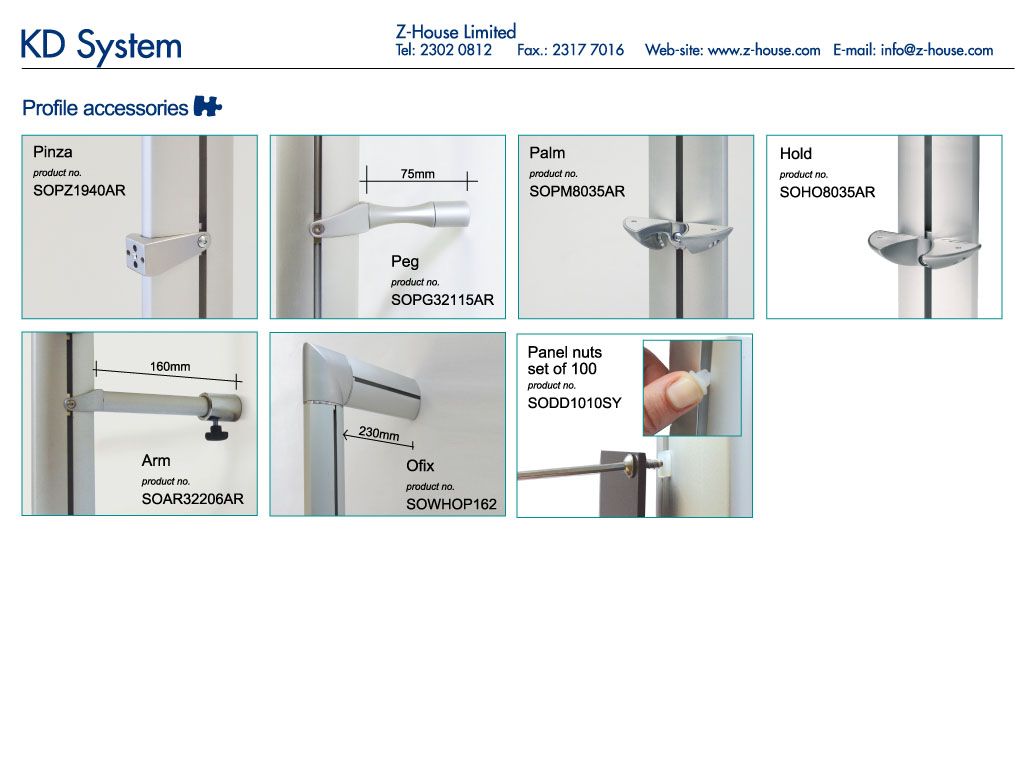 KD System

Z-House Limited
Tel: 2302 0812 Fax.: 2317 7016 Web-site: www.z-house.com E-mail: info@z-house.com

Profile accessories

Pinza
product no.
SOPZ1940AR

75mm
Peg
product no.
SOPG32115AR

Palm
product no.
SOPM8035AR

Hold
product no.
SOHO8035AR

160mm
Arm
product no.
SOAR32206AR

230mm
Ofix
product no.
SOWHOP162

Panel nuts
set of 100
product no.
SODD1010SY