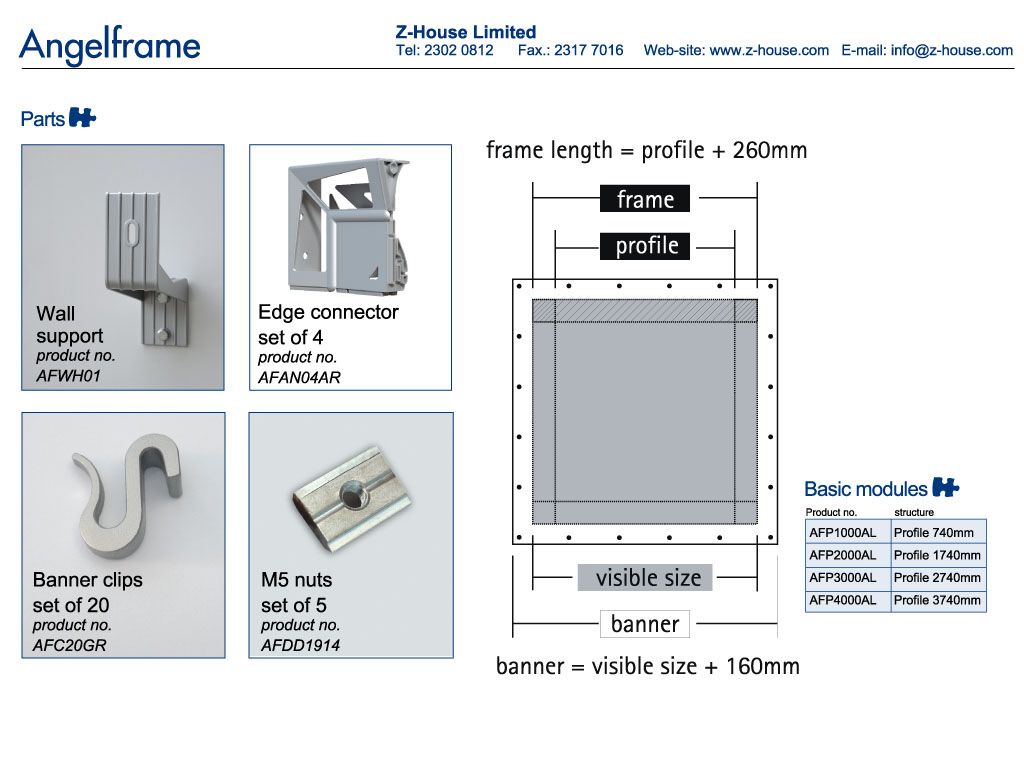 Angelframe

Z-House Limited
Tel: 2302 0812 Fax.: 2317 7016 Web-site: www.z-house.com E-mail: info@z-house.com

Parts

Wall support
product no.
AFWH01

Edge connector set of 4
product no.
AFAN04AR

Banner clips set of 20
product no.
AFC20GR

M5 nuts set of 5
product no.
AFDD1914

frame length = profile + 260mm

frame

profile

visible size

banner

banner = visible size + 160mm

Basic modules

| Product no. | structure |
|---|---|
| AFP1000AL | Profile 740mm |
| AFP2000AL | Profile 1740mm |
| AFP3000AL | Profile 2740mm |
| AFP4000AL | Profile 3740mm |