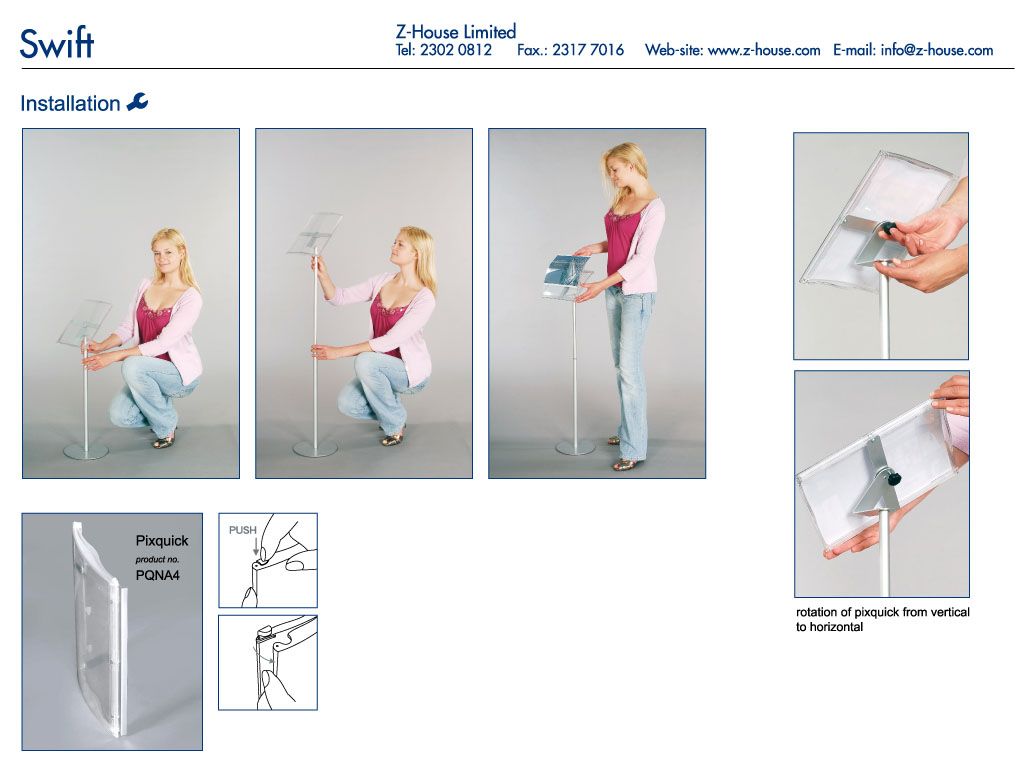 Swift

Z-House Limited
Tel: 2302 0812 Fax.: 2317 7016 Web-site: www.z-house.com E-mail: info@z-house.com

Installation

Pixquick
product no.
PQNA4

PUSH

rotation of pixquick from vertical to horizontal