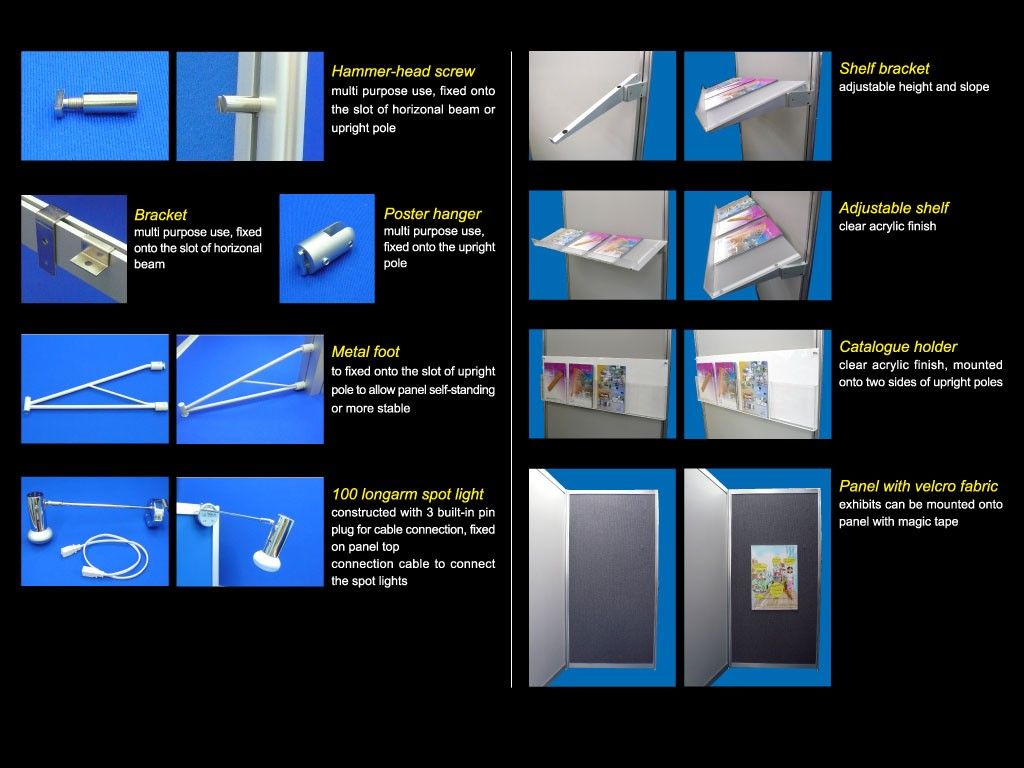 Hammer-head screw
multi purpose use, fixed onto the slot of horizonal beam or upright pole

Bracket
multi purpose use, fixed onto the slot of horizonal beam

Poster hanger
multi purpose use, fixed onto the upright pole

Metal foot
to fixed onto the slot of upright pole to allow panel self-standing or more stable

100 longarm spot light
constructed with 3 built-in pin plug for cable connection, fixed on panel top
connection cable to connect the spot lights

Shelf bracket
adjustable height and slope

Adjustable shelf
clear acrylic finish

Catalogue holder
clear acrylic finish, mounted onto two sides of upright poles

Panel with velcro fabric
exhibits can be mounted onto panel with magic tape