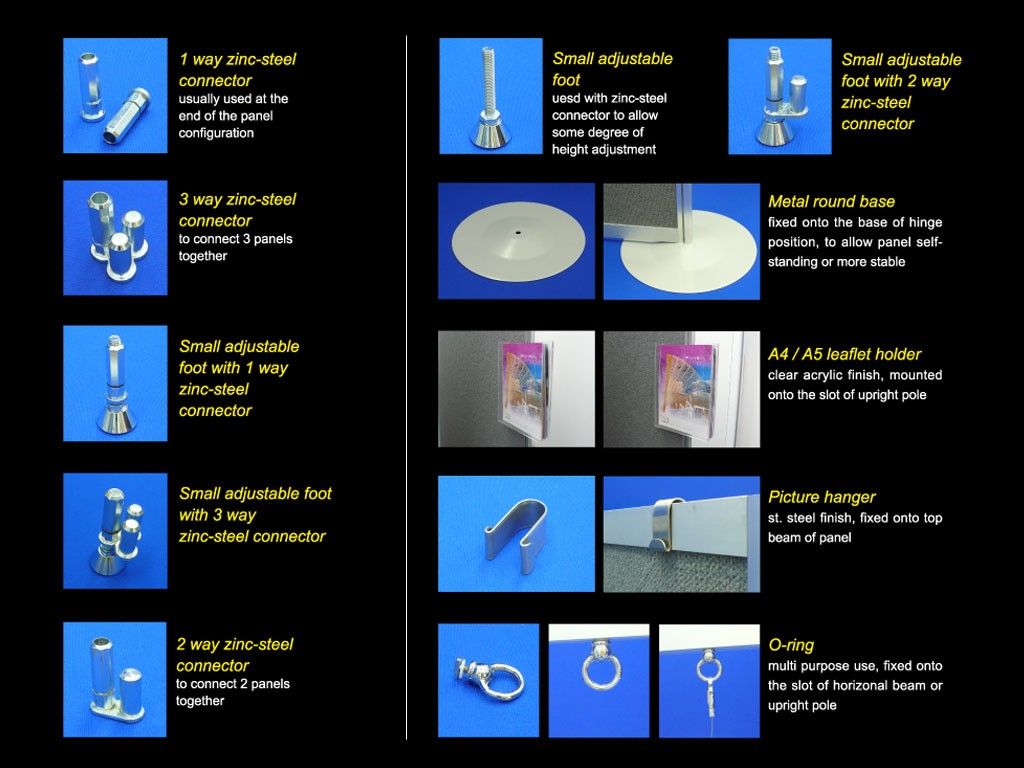 1 way zinc-steel connector
usually used at the end of the panel configuration

3 way zinc-steel connector
to connect 3 panels together

Small adjustable foot with 1 way zinc-steel connector

Small adjustable foot with 3 way zinc-steel connector

2 way zinc-steel connector
to connect 2 panels together

Small adjustable foot
uesd with zinc-steel connector to allow some degree of height adjustment

Small adjustable foot with 2 way zinc-steel connector

Metal round base
fixed onto the base of hinge position, to allow panel self-standing or more stable

A4 / A5 leaflet holder
clear acrylic finish, mounted onto the slot of upright pole

Picture hanger
st. steel finish, fixed onto top beam of panel

O-ring
multi purpose use, fixed onto the slot of horizonal beam or upright pole